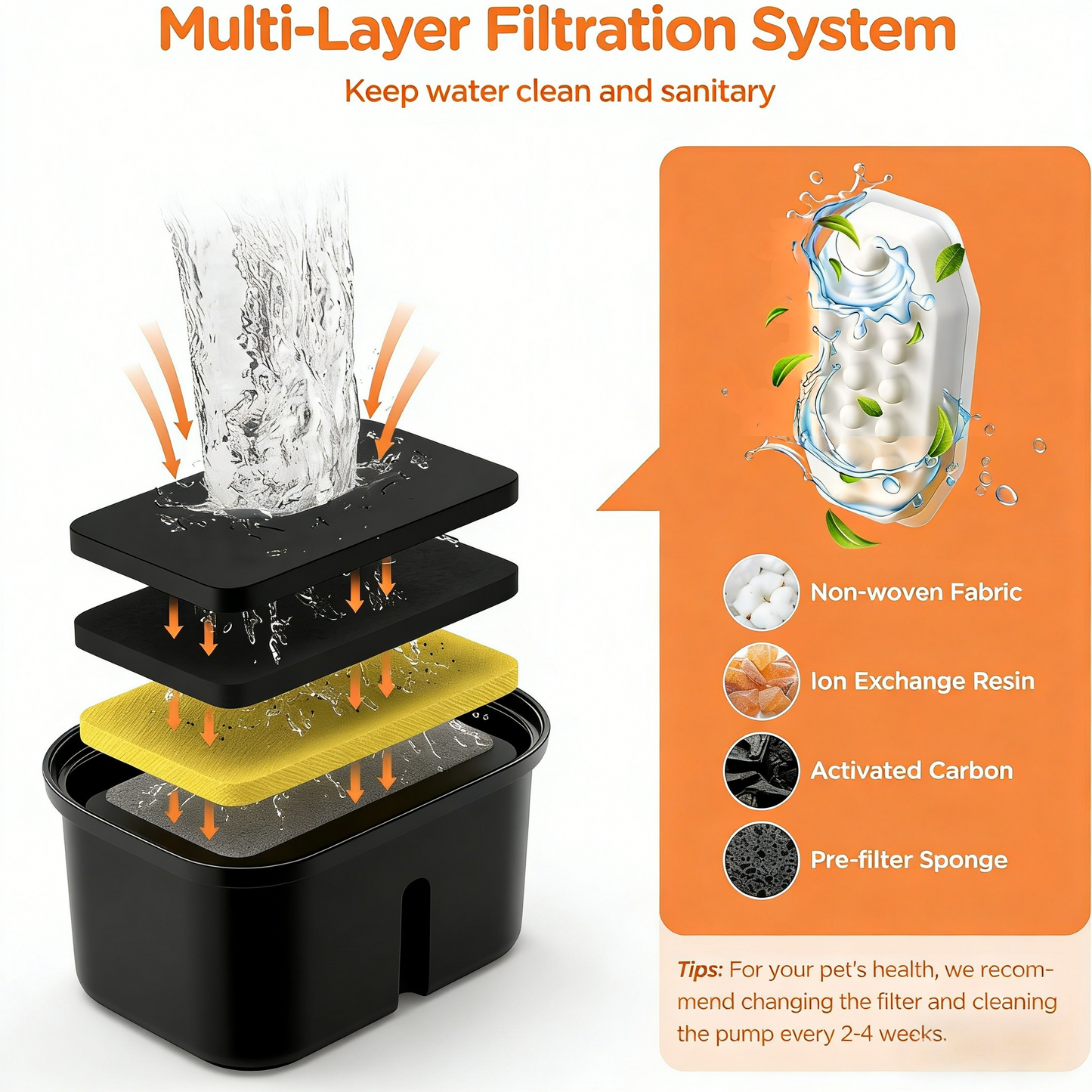 Multi-Layer Filtration System

Keep water clean and sanitary

Non-woven Fabric

Ion Exchange Resin

Activated Carbon

Pre-filter Sponge

Tips: For your pet's health, we recommend changing the filter and cleaning the pump every 2-4 weeks.