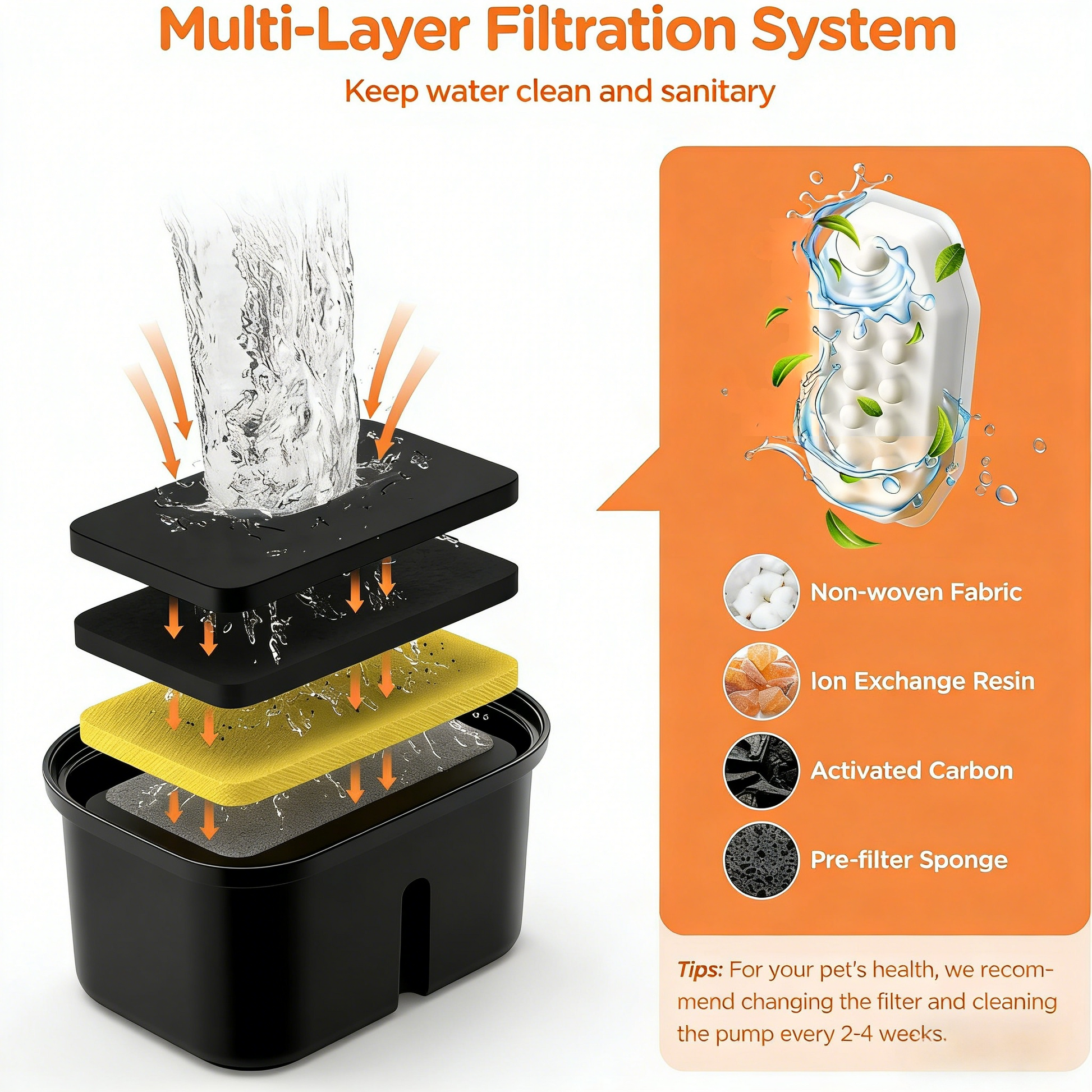 Multi-Layer Filtration System

Keep water clean and sanitary

Non-woven Fabric

Ion Exchange Resin

Activated Carbon

Pre-filter Sponge

Tips: For your pet's health, we recommend changing the filter and cleaning the pump every 2-4 weeks.