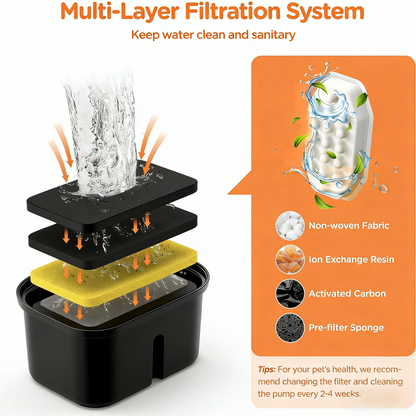 Multi-Layer Filtration System

Keep water clean and sanitary

Non-woven Fabric

Ion Exchange Resin

Activated Carbon

Pre-filter Sponge

Tips: For your pet's health, we recommend changing the filter and cleaning the pump every 2-4 weeks.